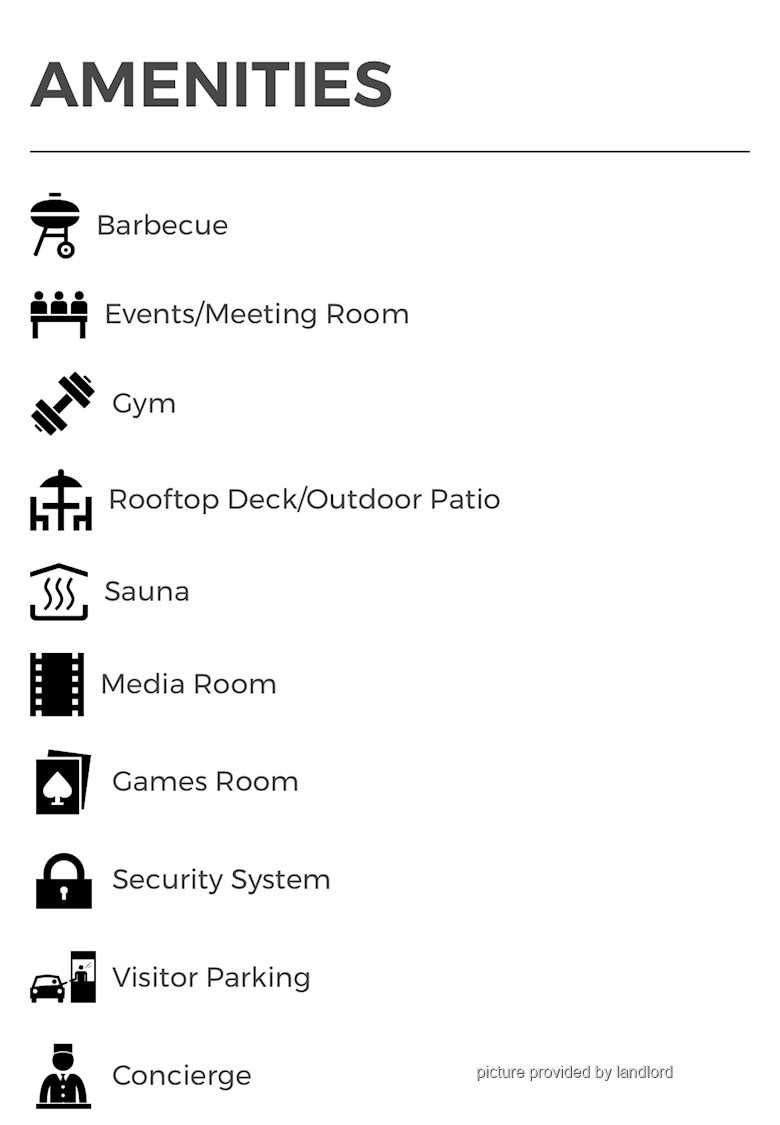 AMENITIES

Barbecue

Events/Meeting Room

Gym

Rooftop Deck/Outdoor Patio

Sauna

Media Room

Games Room

Security System

Visitor Parking

Concierge

picture provided by landlord